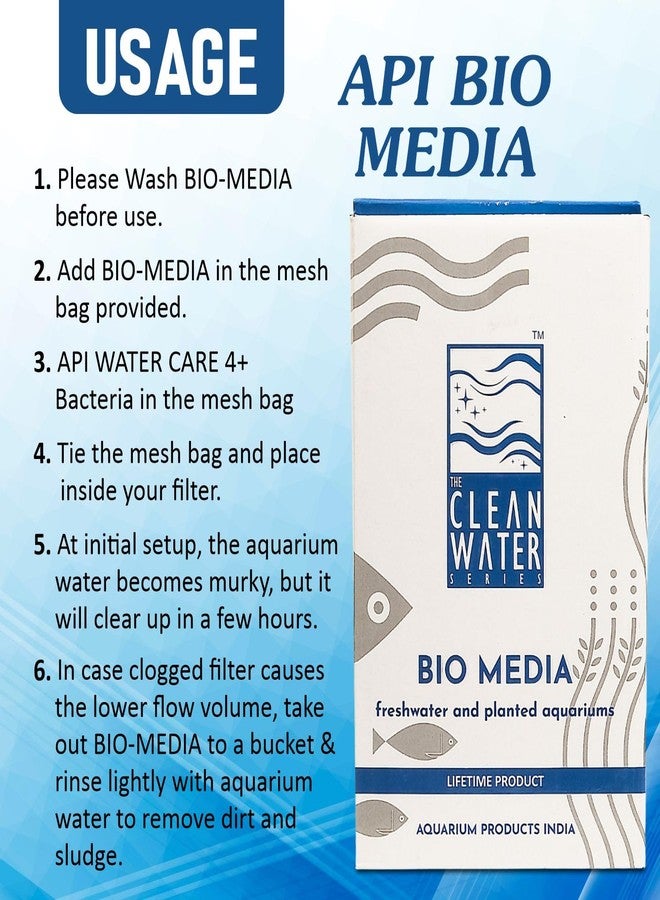 USAGE

API BIO MEDIA

1. Please Wash BIO-MEDIA before use.

2. Add BIO-MEDIA in the mesh bag provided.

3. API WATER CARE 4+ Bacteria in the mesh bag

4. Tie the mesh bag and place inside your filter.

5. At initial setup, the aquarium water becomes murky, but it will clear up in a few hours.

6. In case clogged filter causes the lower flow volume, take out BIO-MEDIA to a bucket & rinse lightly with aquarium water to remove dirt and sludge.

TM

THE CLEAN WATER SERIES

BIO MEDIA

freshwater and planted aquariums

LIFETIME PRODUCT

AQUARIUM PRODUCTS INDIA